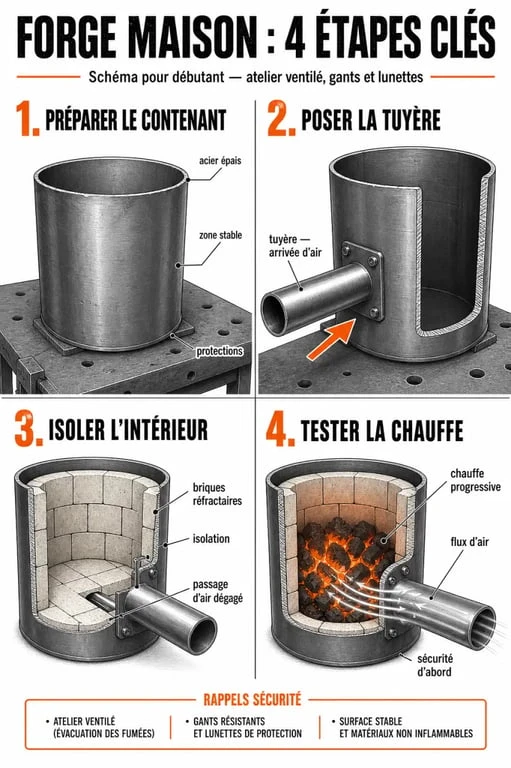 FORGE MAISON : 4 ÉTAPES CLÉS

Schéma pour débutant — atelier ventilé, gants et lunettes

1. PRÉPARER LE CONTENANT

acier épais

zone stable

protections

2. POSER LA TUYÈRE

tuyère — arrivée d'air

3. ISOLER L'INTÉRIEUR

briques réfractaires

isolation

passage d'air dégagé

4. TESTER LA CHAUFFE

chauffe progressive

flux d'air

sécurité d'abord

RAPPELS SÉCURITÉ

• ATELIER VENTILÉ (ÉVACUATION DES FUMÉES)

• GANTS RÉSISTANTS ET LUNETTES DE PROTECTION

• SURFACE STABLE ET MATÉRIAUX NON INFLAMMABLES